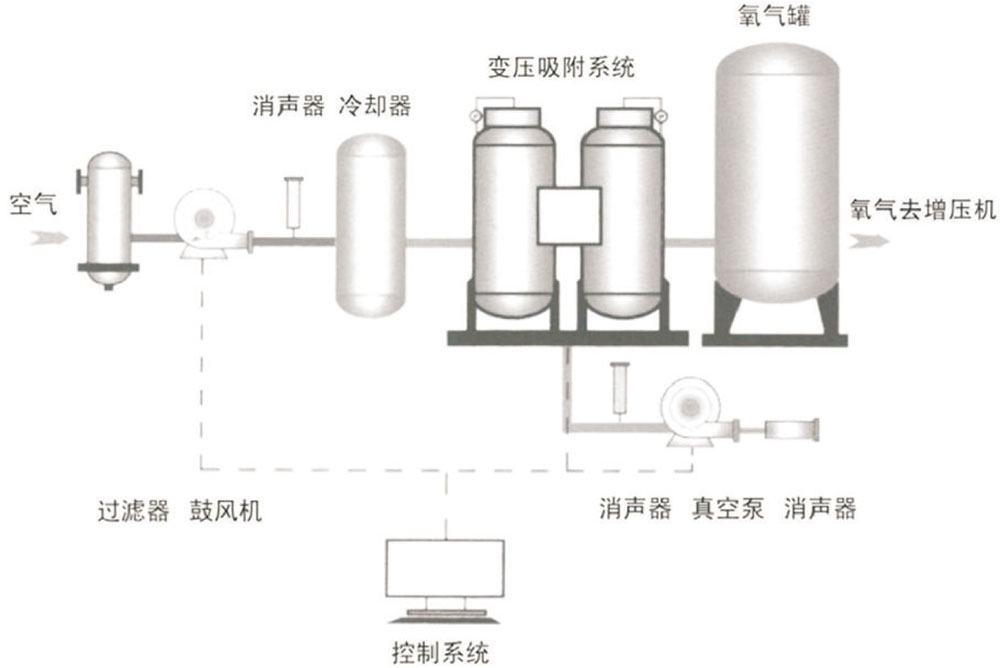 氧气罐
变压吸附系统
消声器 冷却器
空气
氧气去增压机
过滤器 鼓风机
消声器 真空泵 消声器
控制系统